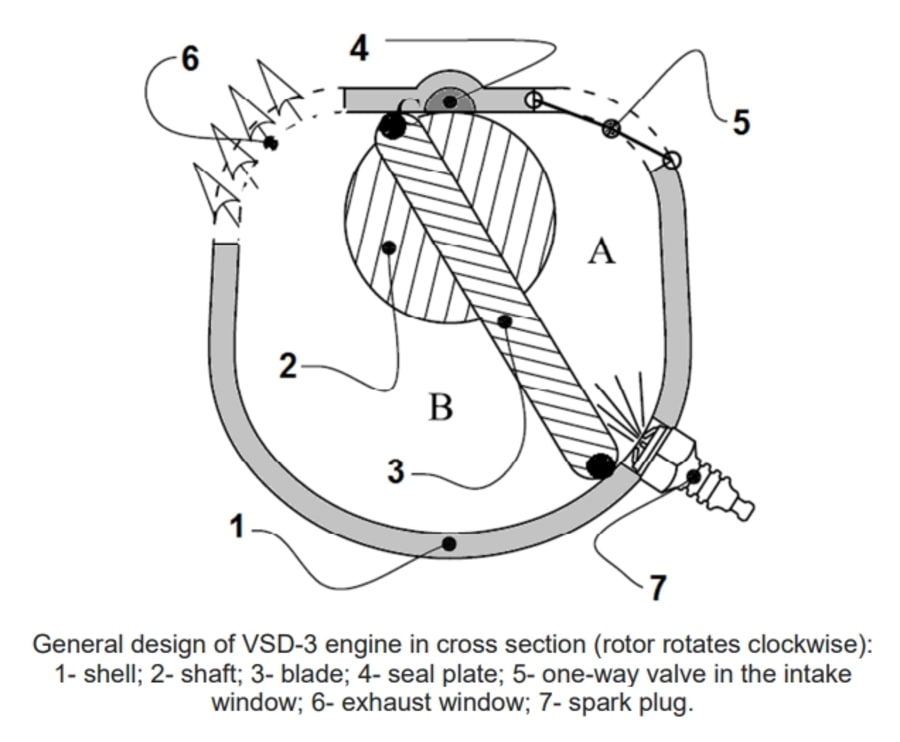 6
4
5
A
2
B
3
1
7

General design of VSD-3 engine in cross section (rotor rotates clockwise): 1- shell; 2- shaft; 3- blade; 4- seal plate; 5- one-way valve in the intake window; 6- exhaust window; 7- spark plug.