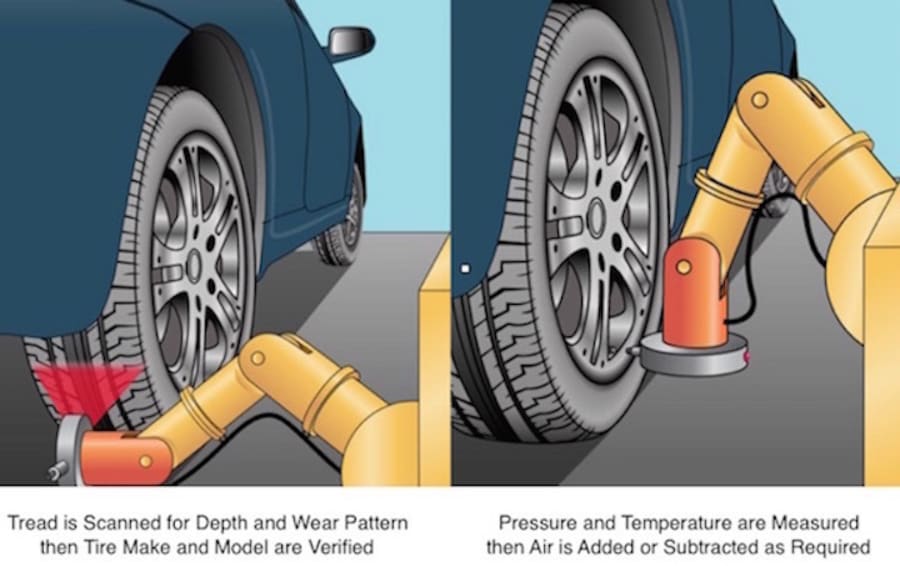 Tread is Scanned for Depth and Wear Pattern then Tire Make and Model are Verified

Pressure and Temperature are Measured then Air is Added or Subtracted as Required