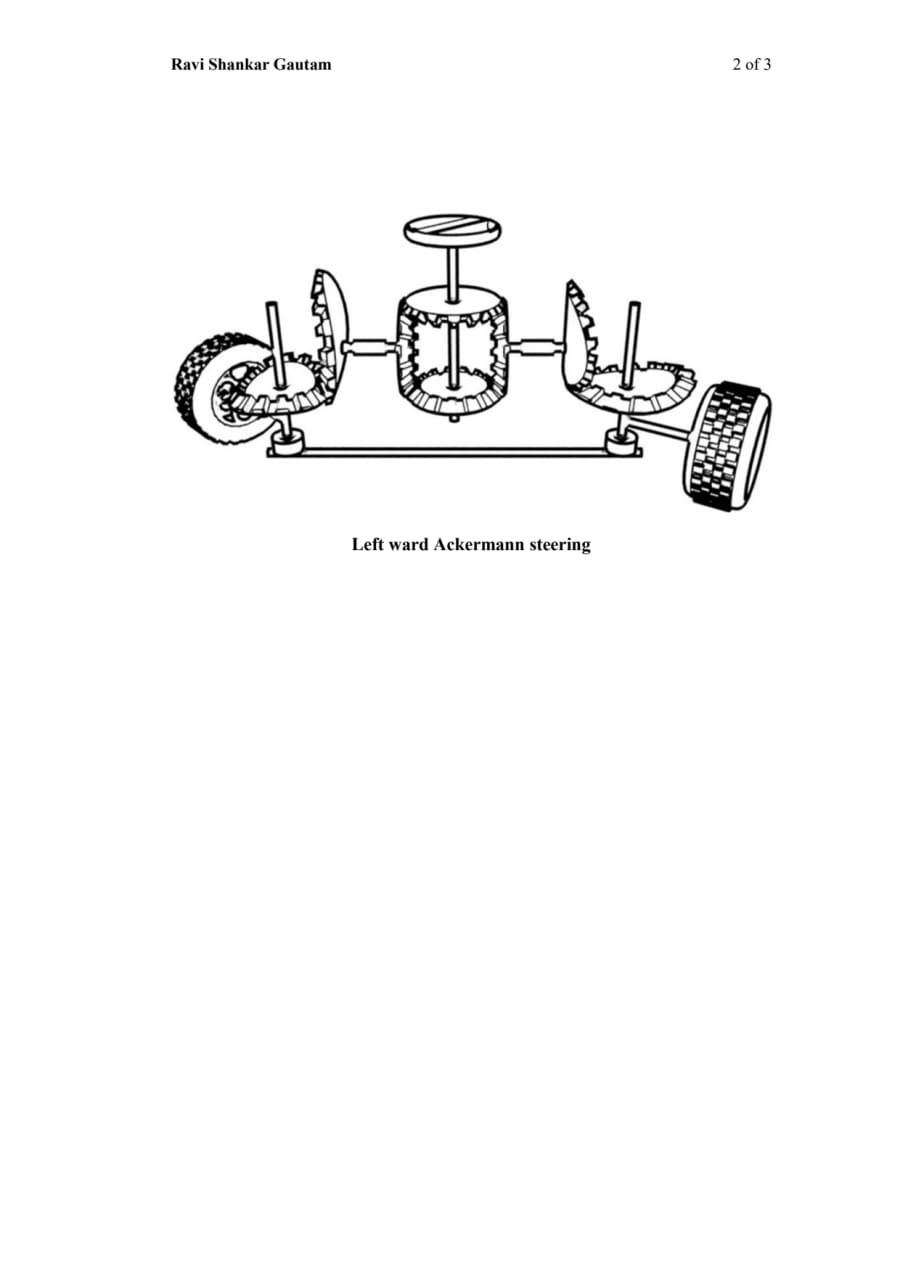 Ravi Shankar Gautam

2 of 3

Left ward Ackermann steering