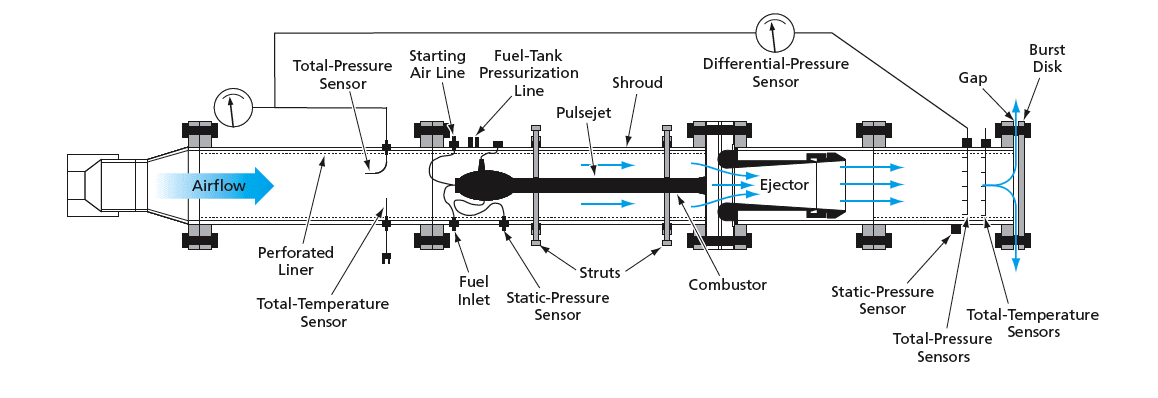 Total-Pressure Sensor

Starting Air Line

Fuel-Tank Pressurization Line

Shroud

Differential-Pressure Sensor

Gap

Burst Disk

Pulsejet

Airflow

Ejector

Perforated Liner

Total-Temperature Sensor

Fuel Inlet

Static-Pressure Sensor

Struts

Combustor

Static-Pressure Sensor

Total-Pressure Sensors

Total-Temperature Sensors