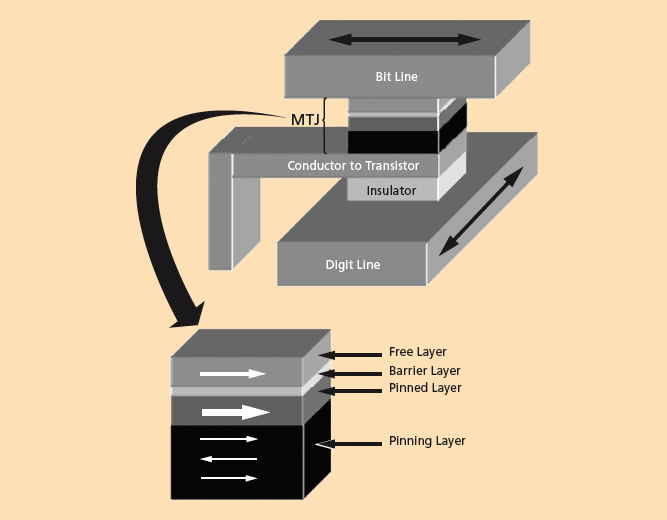 Bit Line

MTJ

Conductor to Transistor

Insulator

Digit Line

Free Layer
Barrier Layer
Pinned Layer

Pinning Layer