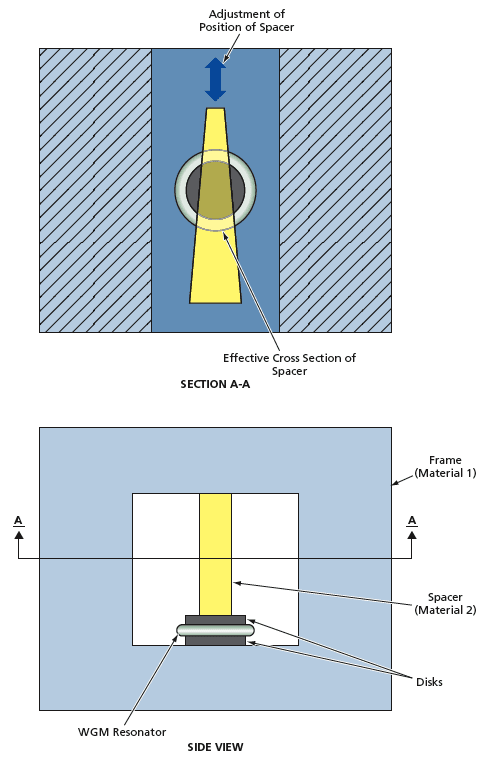 Adjustment of Position of Spacer

Effective Cross Section of Spacer

SECTION A-A

Frame (Material 1)

A

A

Spacer (Material 2)

Disks

WGM Resonator

SIDE VIEW