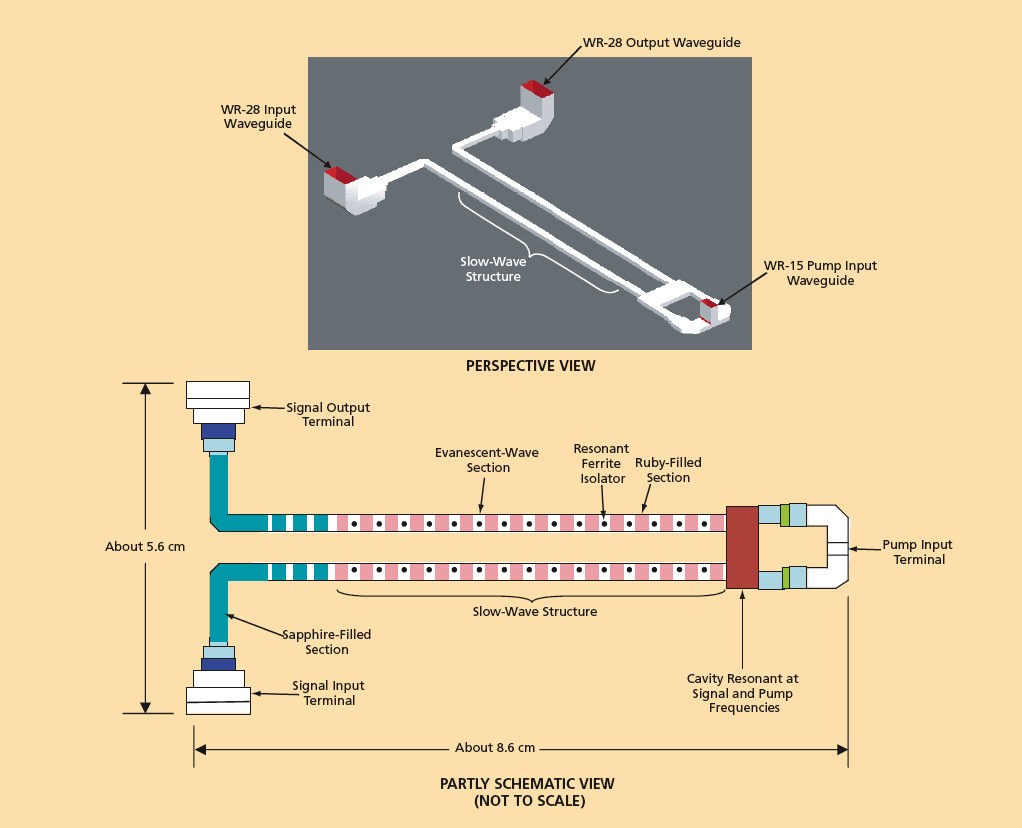 WR-28 Output Waveguide

WR-28 Input Waveguide

Slow-Wave Structure

WR-15 Pump Input Waveguide

PERSPECTIVE VIEW

Signal Output Terminal

Evanescent-Wave Section

Resonant Ferrite Isolator

Ruby-Filled Section

About 5.6 cm

Pump Input Terminal

Slow-Wave Structure

Sapphire-Filled Section

Signal Input Terminal

Cavity Resonant at Signal and Pump Frequencies

About 8.6 cm

PARTLY SCHEMATIC VIEW
(NOT TO SCALE)