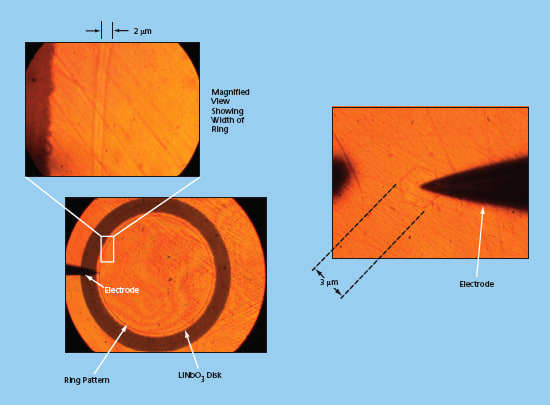 2 μm

Magnified View Showing Width of Ring

Electrode

Ring Pattern

$LiNbO_3$ Disk

3 μm

Electrode