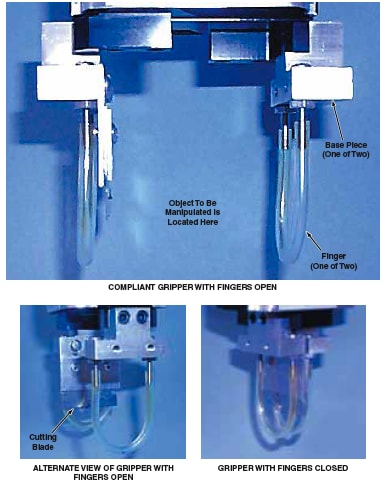 Base Piece
(One of Two)

Object To Be
Manipulated Is
Located Here

Finger
(One of Two)

COMPLIANT GRIPPER WITH FINGERS OPEN

Cutting
Blade

ALTERNATE VIEW OF GRIPPER WITH FINGERS OPEN

GRIPPER WITH FINGERS CLOSED