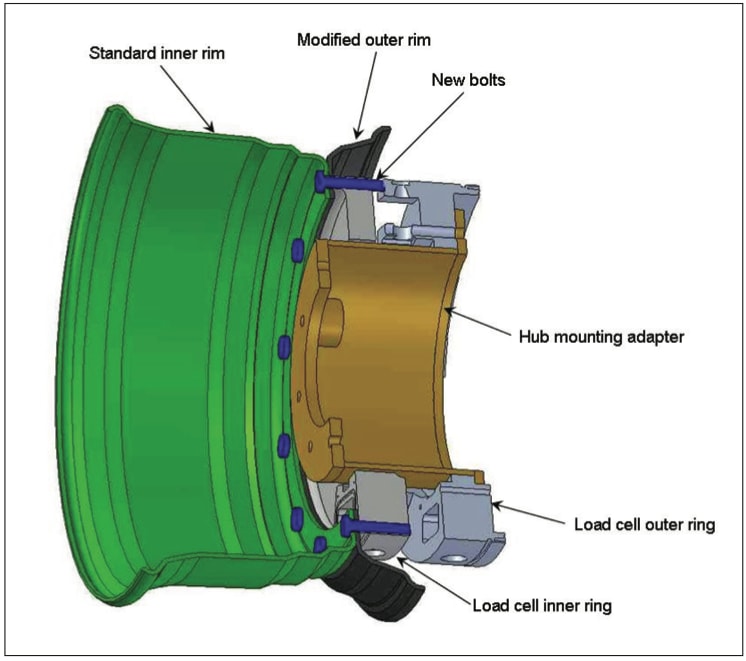 Standard inner rim
Modified outer rim
New bolts
Hub mounting adapter
Load cell outer ring
Load cell inner ring