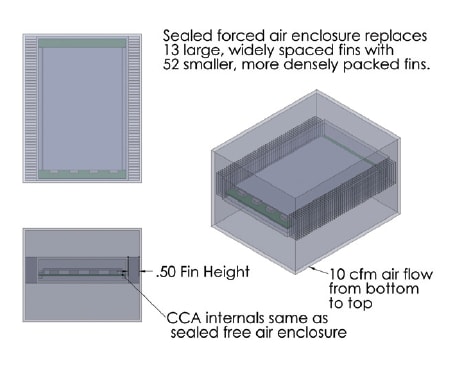 Sealed forced air enclosure replaces 13 large, widely spaced fins with 52 smaller, more densely packed fins.

.50 Fin Height

10 cfm air flow from bottom to top

CCA internals same as sealed free air enclosure