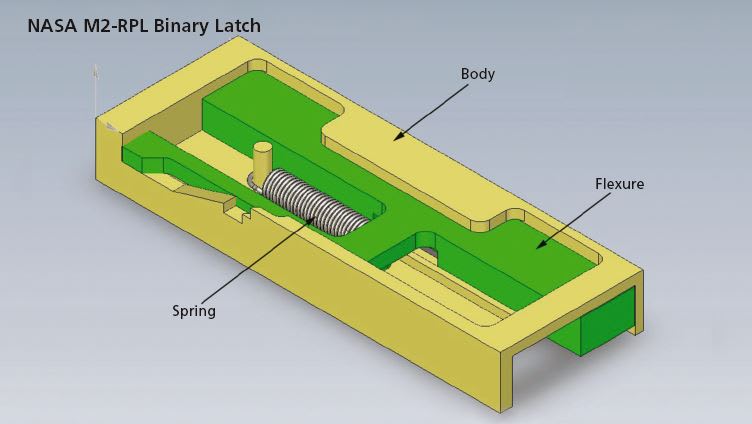 NASA M2-RPL Binary Latch

Body

Flexure

Spring