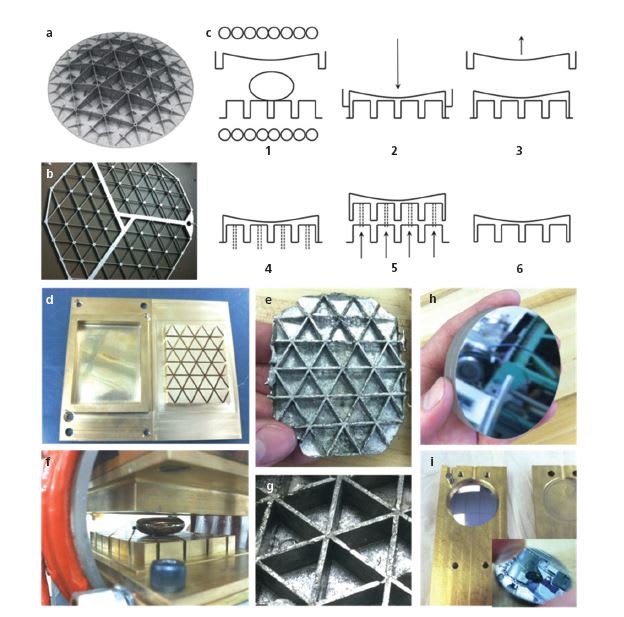 a

c

1

2

3

b

4

5

6

d

e

h

f

g

i