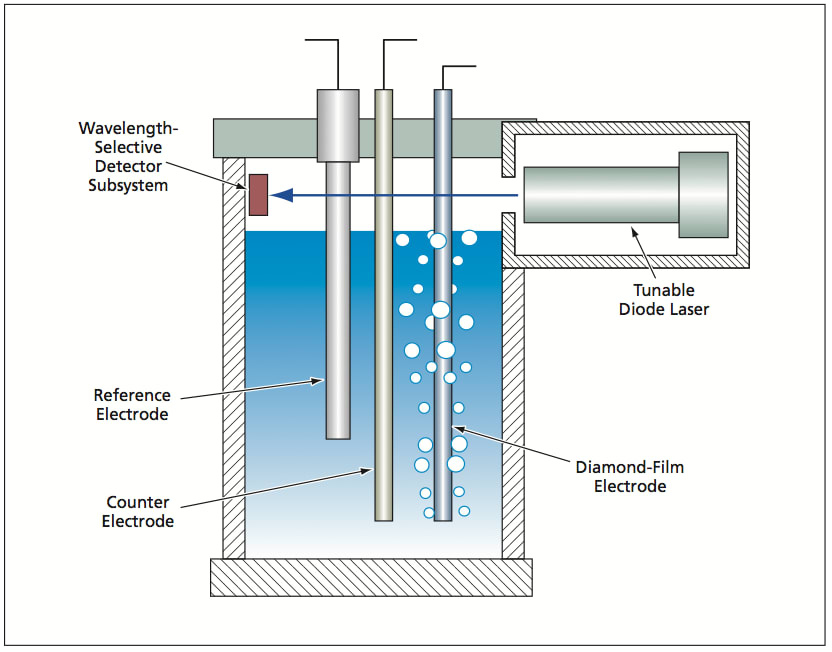 Wavelength-Selective Detector Subsystem

Tunable Diode Laser

Reference Electrode

Diamond-Film Electrode

Counter Electrode