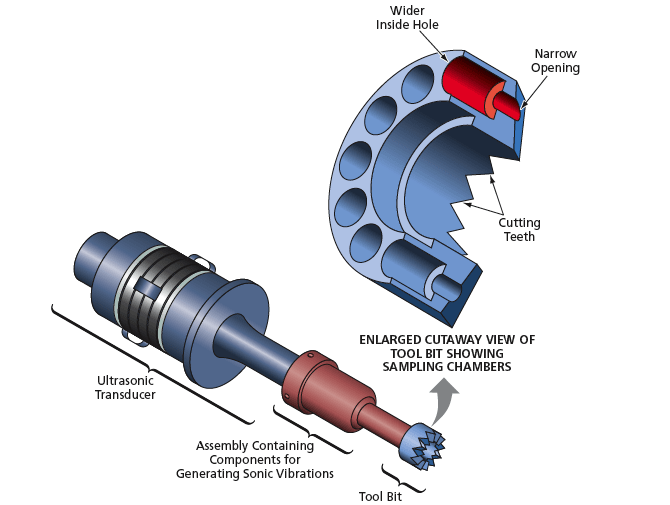 Wider Inside Hole

Narrow Opening

Cutting Teeth

ENLARGED CUTAWAY VIEW OF TOOL BIT SHOWING SAMPLING CHAMBERS

Ultrasonic Transducer

Assembly Containing Components for Generating Sonic Vibrations

Tool Bit