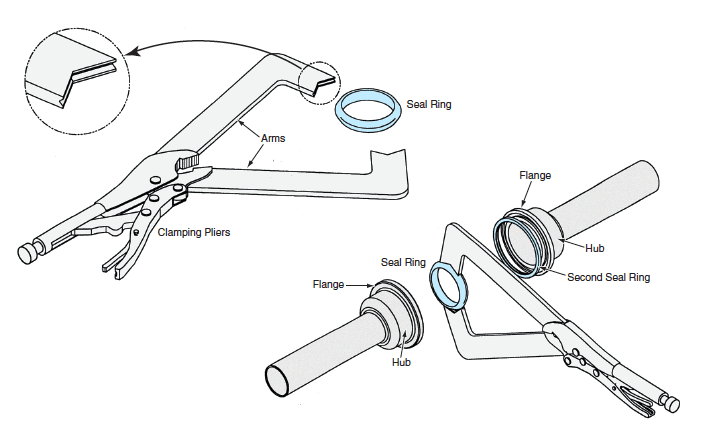 Seal Ring

Arms

Clamping Pliers

Flange

Hub

Seal Ring

Second Seal Ring

Flange

Hub