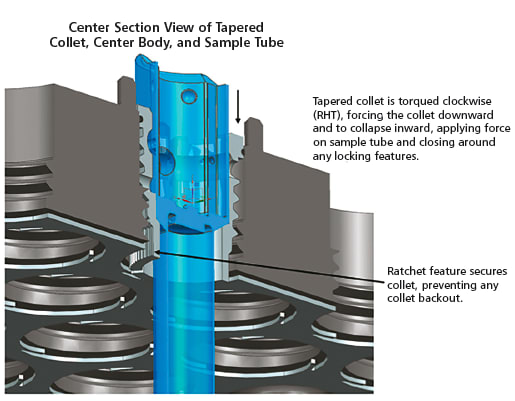 Center Section View of Tapered Collet, Center Body, and Sample Tube

Tapered collet is torqued clockwise (RHT), forcing the collet downward and to collapse inward, applying force on sample tube and closing around any locking features.

Ratchet feature secures collet, preventing any collet backout.