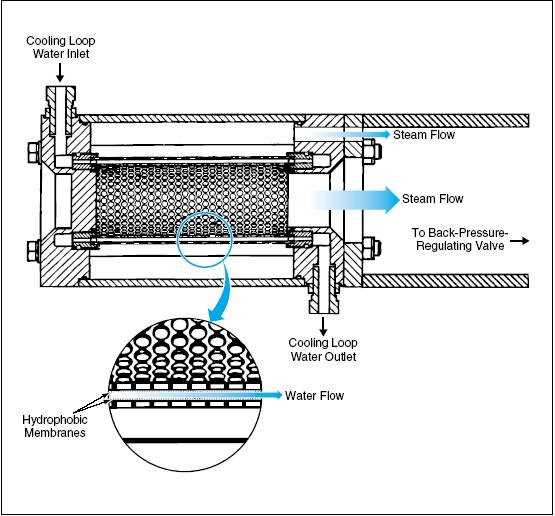 Cooling Loop Water Inlet

Steam Flow

Steam Flow

To Back-Pressure-Regulating Valve

Cooling Loop Water Outlet

Water Flow

Hydrophobic Membranes