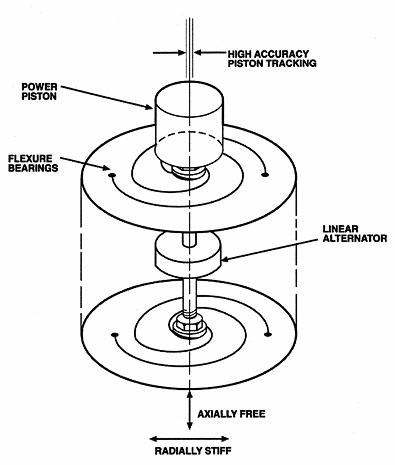 HIGH ACCURACY PISTON TRACKING

POWER PISTON

FLEXURE BEARINGS

LINEAR ALTERNATOR

AXIALLY FREE

RADIALLY STIFF