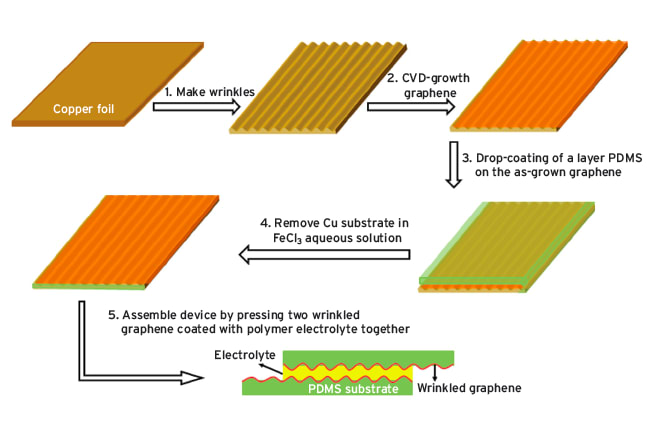 Copper foil

1. Make wrinkles

2. CVD-growth graphene

3. Drop-coating of a layer PDMS on the as-grown graphene

4. Remove Cu substrate in $FeCl_3$ aqueous solution

5. Assemble device by pressing two wrinkled graphene coated with polymer electrolyte together

Electrolyte

PDMS substrate

Wrinkled graphene