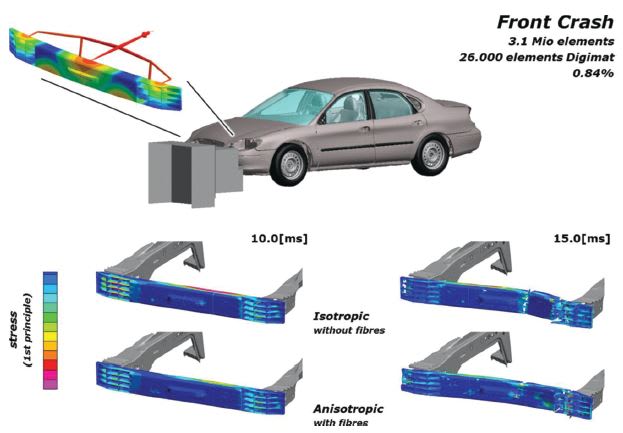 Front Crash
3.1 Mio elements
26.000 elements Digimat
0.84%

10.0[ms]

15.0[ms]

stress
(1st principle)

Isotropic
without fibres

Anisotropic
with fibres