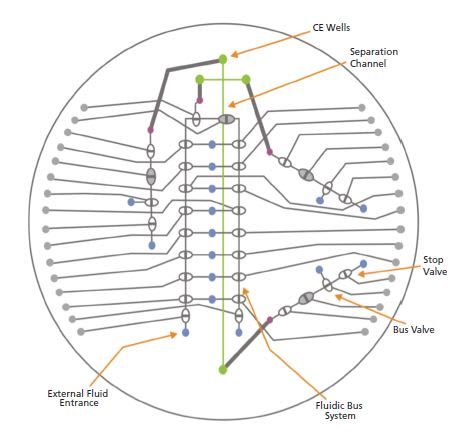 CE Wells

Separation Channel

Stop Valve

Bus Valve

External Fluid Entrance

Fluidic Bus System