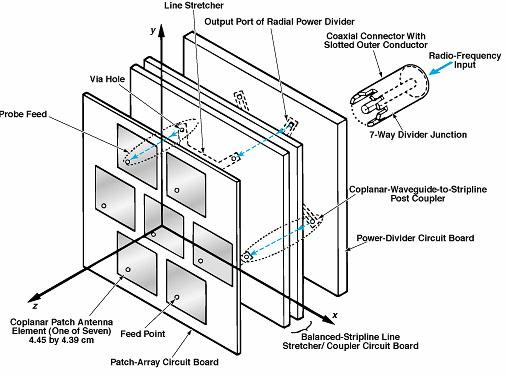 Line Stretcher

Output Port of Radial Power Divider

Coaxial Connector With Slotted Outer Conductor

Radio-Frequency Input

y

Via Hole

Probe Feed

7-Way Divider Junction

Coplanar-Waveguide-to-Stripline Post Coupler

Power-Divider Circuit Board

z

x

Coplanar Patch Antenna Element (One of Seven) 4.45 by 4.39 cm

Feed Point

Balanced-Stripline Line Stretcher/ Coupler Circuit Board

Patch-Array Circuit Board