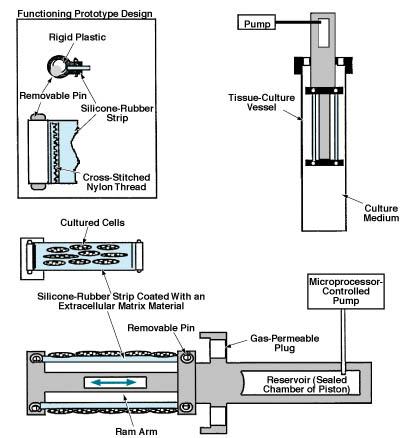 Functioning Prototype Design

Rigid Plastic

Removable Pin

Silicone-Rubber Strip

Cross-Stitched Nylon Thread

Pump

Tissue-Culture Vessel

Culture Medium

Cultured Cells

Silicone-Rubber Strip Coated With an Extracellular Matrix Material

Microprocessor-Controlled Pump

Removable Pin

Gas-Permeable Plug

Reservoir (Sealed Chamber of Piston)

Ram Arm