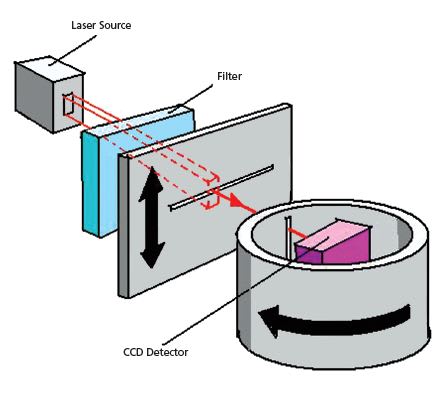 Laser Source

Filter

CCD Detector