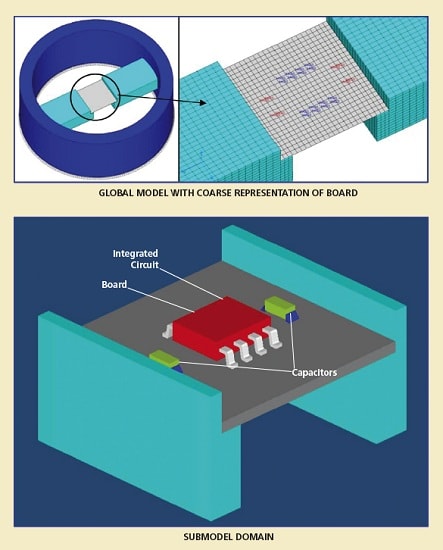 GLOBAL MODEL WITH COARSE REPRESENTATION OF BOARD

Integrated Circuit

Board

Capacitors

SUBMODEL DOMAIN