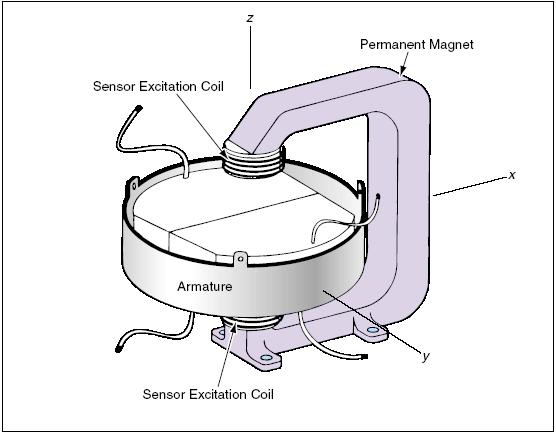 z

Permanent Magnet

Sensor Excitation Coil

x

Armature

y

Sensor Excitation Coil