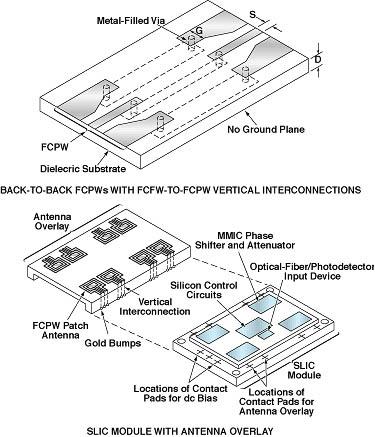 Metal-Filled Via

S

G

D

No Ground Plane

FCPW

Dielecric Substrate

BACK-TO-BACK FCPWs WITH FCFW-TO-FCPW VERTICAL INTERCONNECTIONS

Antenna Overlay

MMIC Phase Shifter and Attenuator

Optical-Fiber/Photodetector Input Device

Silicon Control Circuits

Vertical Interconnection

FCPW Patch Antenna

Gold Bumps

SLIC Module

Locations of Contact Pads for dc Bias

Locations of Contact Pads for Antenna Overlay

SLIC MODULE WITH ANTENNA OVERLAY