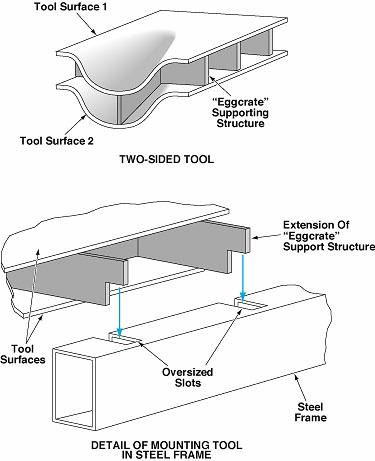 Tool Surface 1

"Eggcrate" Supporting Structure

Tool Surface 2

TWO-SIDED TOOL

Extension Of "Eggcrate" Support Structure

Tool Surfaces

Oversized Slots

Steel Frame

DETAIL OF MOUNTING TOOL IN STEEL FRAME