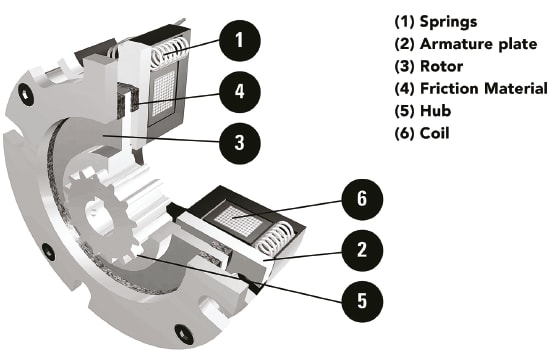 1
4
3
6
2
5

(1) Springs
(2) Armature plate
(3) Rotor
(4) Friction Material
(5) Hub
(6) Coil