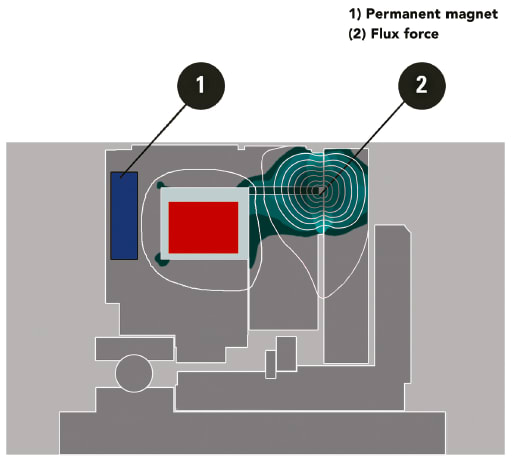 1) Permanent magnet
(2) Flux force

1

2