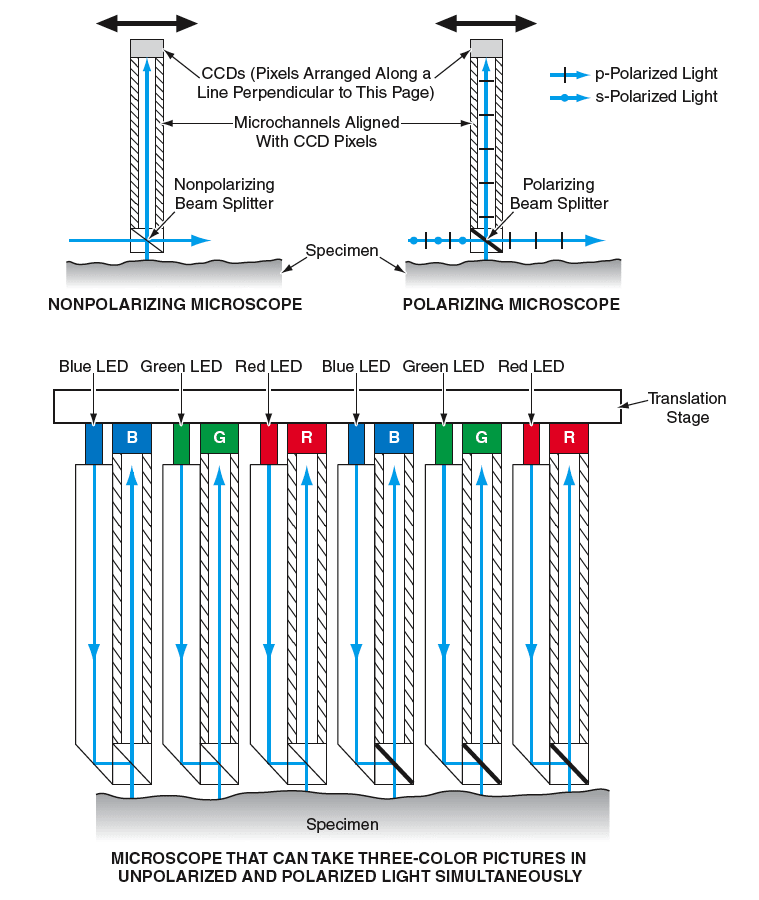 CCDs (Pixels Arranged Along a Line Perpendicular to This Page)

p-Polarized Light
s-Polarized Light

Microchannels Aligned With CCD Pixels

Nonpolarizing Beam Splitter

Polarizing Beam Splitter

Specimen

NONPOLARIZING MICROSCOPE

POLARIZING MICROSCOPE

Blue LED Green LED Red LED Blue LED Green LED Red LED

Translation Stage

B G R B G R

Specimen

MICROSCOPE THAT CAN TAKE THREE-COLOR PICTURES IN UNPOLARIZED AND POLARIZED LIGHT SIMULTANEOUSLY