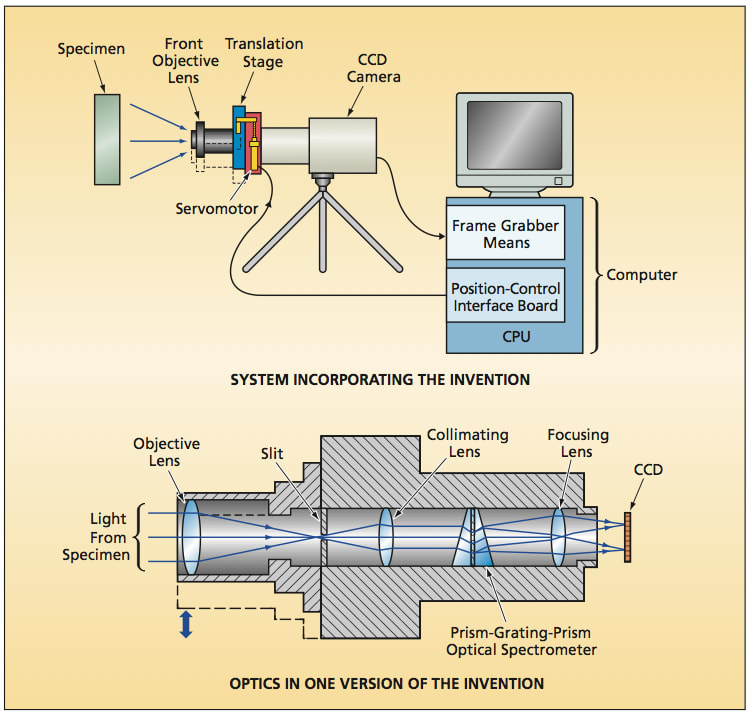 Specimen

Front Objective Lens

Translation Stage

CCD Camera

Servomotor

Frame Grabber Means

Position-Control Interface Board

CPU

Computer

SYSTEM INCORPORATING THE INVENTION

Objective Lens

Slit

Collimating Lens

Focusing Lens

CCD

Light From Specimen

Prism-Grating-Prism Optical Spectrometer

OPTICS IN ONE VERSION OF THE INVENTION