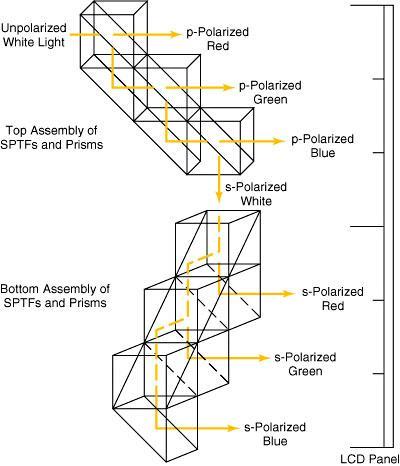 Unpolarized White Light

p-Polarized Red

p-Polarized Green

Top Assembly of SPTFs and Prisms

p-Polarized Blue

s-Polarized White

Bottom Assembly of SPTFs and Prisms

s-Polarized Red

s-Polarized Green

s-Polarized Blue

LCD Panel