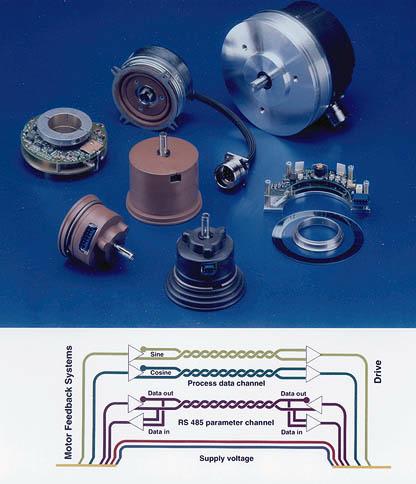 Motor Feedback Systems

Sine

Cosine

Process data channel

Data out

Data out

RS 485 parameter channel

Data in

Data in

Supply voltage

Drive