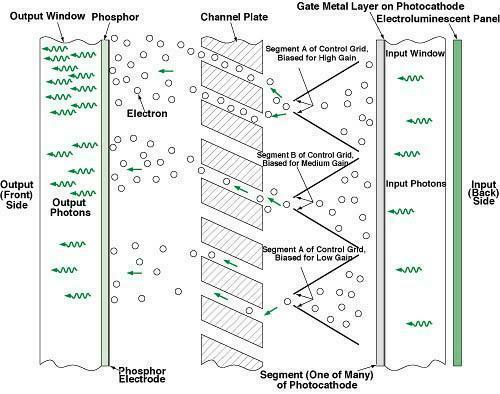 Output Window
Phosphor
Channel Plate
Gate Metal Layer on Photocathode
Electroluminescent Panel
Segment A of Control Grid, Biased for High Gain
Input Window
Electron
Segment B of Control Grid, Biased for Medium Gain
Output (Front) Side
Output Photons
Input Photons
Input (Back) Side
Segment A of Control Grid, Biased for Low Gain
Phosphor Electrode
Segment (One of Many) of Photocathode