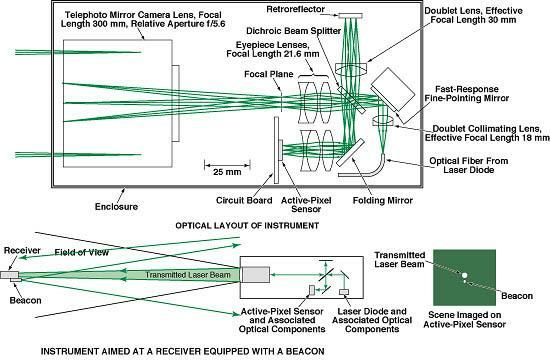 Telephoto Mirror Camera Lens, Focal Length 300 mm, Relative Aperture f/5.6

Retroreflector

Doublet Lens, Effective Focal Length 30 mm

Dichroic Beam Splitter

Eyepiece Lenses, Focal Length 21.6 mm

Focal Plane

Fast-Response Fine-Pointing Mirror

Doublet Collimating Lens, Effective Focal Length 18 mm

Optical Fiber From Laser Diode

25 mm

Enclosure

Circuit Board

Active-Pixel Sensor

Folding Mirror

OPTICAL LAYOUT OF INSTRUMENT

Receiver

Field of View

Transmitted Laser Beam

Beacon

Active-Pixel Sensor and Associated Optical Components

Laser Diode and Associated Optical Components

Transmitted Laser Beam

Beacon

Scene Imaged on Active-Pixel Sensor

INSTRUMENT AIMED AT A RECEIVER EQUIPPED WITH A BEACON