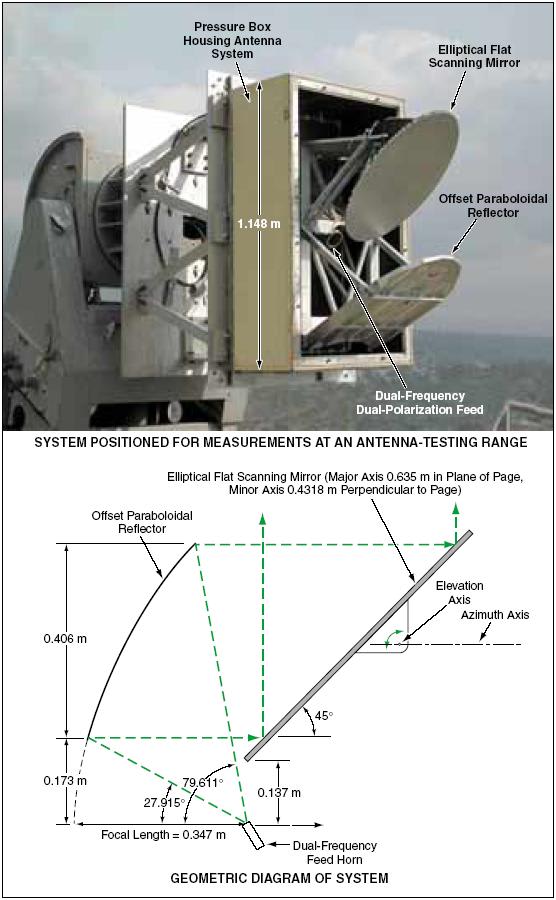 Pressure Box Housing Antenna System

Elliptical Flat Scanning Mirror

Offset Paraboloidal Reflector

1.148 m

Dual-Frequency Dual-Polarization Feed

SYSTEM POSITIONED FOR MEASUREMENTS AT AN ANTENNA-TESTING RANGE

Elliptical Flat Scanning Mirror (Major Axis 0.635 m in Plane of Page, Minor Axis 0.4318 m Perpendicular to Page)

Offset Paraboloidal Reflector

Elevation Axis

Azimuth Axis

0.406 m

45°

0.173 m

79.611°

27.915°

0.137 m

Focal Length = 0.347 m

Dual-Frequency Feed Horn

GEOMETRIC DIAGRAM OF SYSTEM