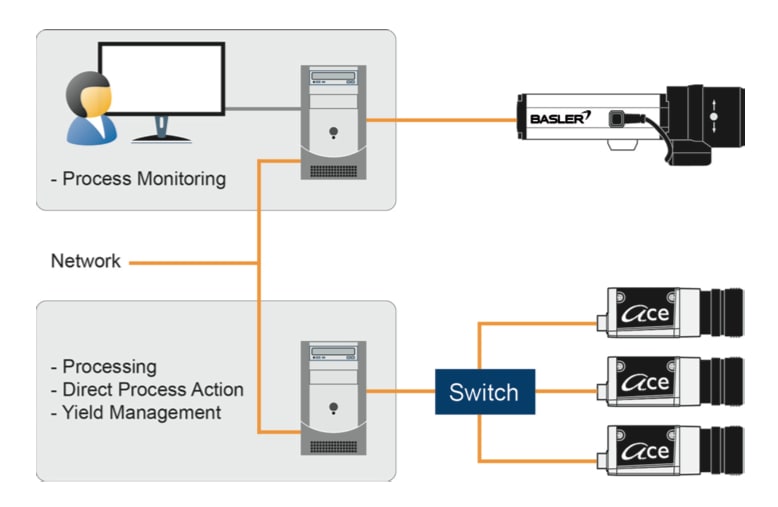 - Process Monitoring

BASLER

Network

- Processing
- Direct Process Action
- Yield Management

Switch

ace

ace

ace