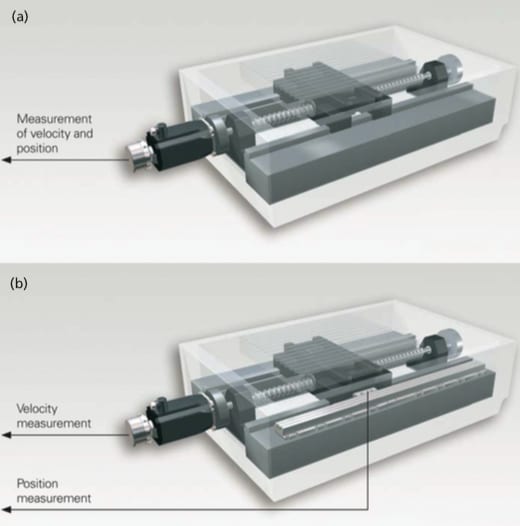 (a)

Measurement of velocity and position

(b)

Velocity measurement

Position measurement