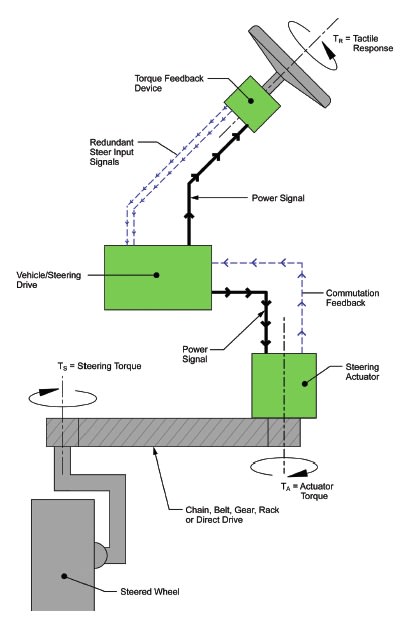 $T_R$ = Tactile Response

Torque Feedback Device

Redundant Steer Input Signals

Power Signal

Vehicle/Steering Drive

Commutation Feedback

Power Signal

$T_S$ = Steering Torque

Steering Actuator

$T_A$ = Actuator Torque

Chain, Belt, Gear, Rack or Direct Drive

Steered Wheel