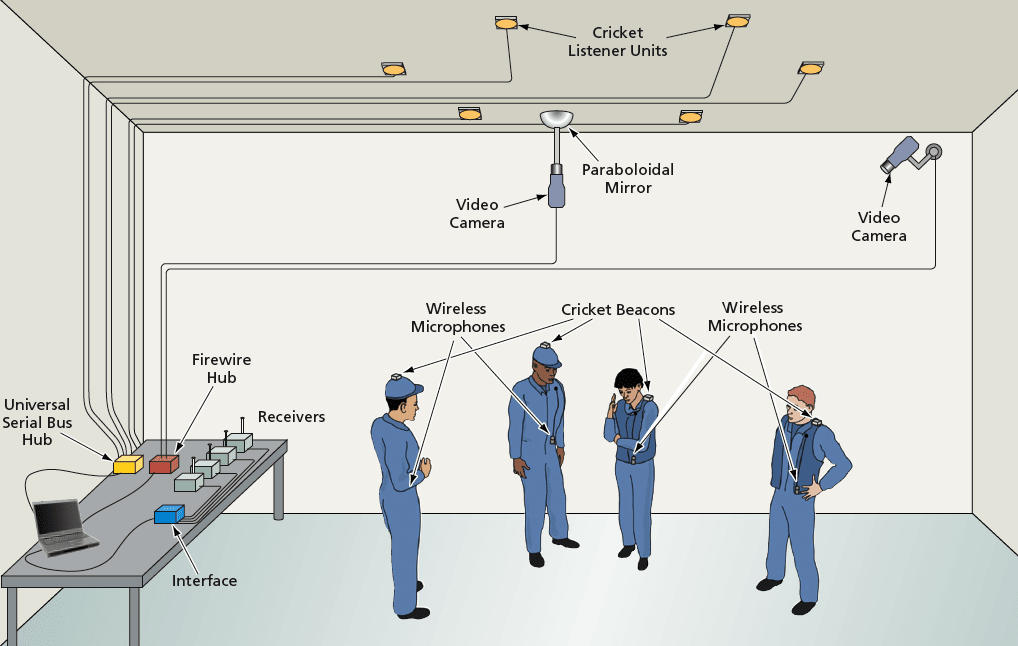 Cricket Listener Units

Paraboloidal Mirror

Video Camera

Video Camera

Wireless Microphones

Cricket Beacons

Wireless Microphones

Firewire Hub

Receivers

Universal Serial Bus Hub

Interface