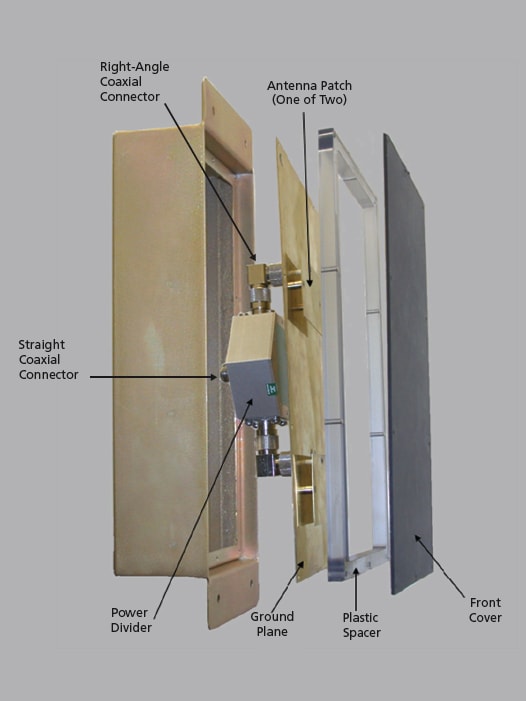 Right-Angle Coaxial Connector

Antenna Patch (One of Two)

Straight Coaxial Connector

Power Divider

Ground Plane

Plastic Spacer

Front Cover