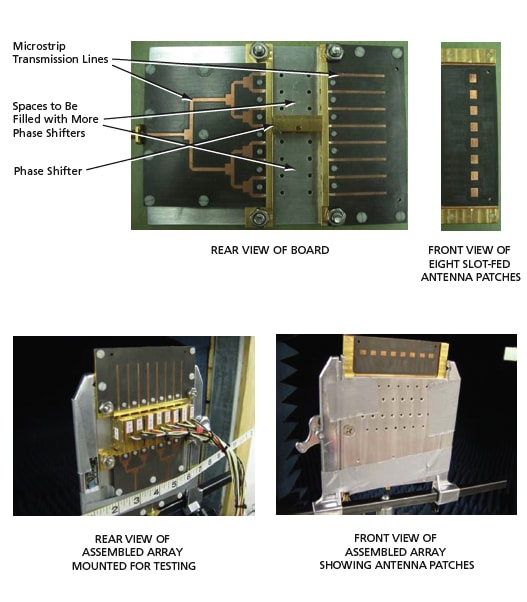 Microstrip Transmission Lines

Spaces to Be Filled with More Phase Shifters

Phase Shifter

REAR VIEW OF BOARD

FRONT VIEW OF EIGHT SLOT-FED ANTENNA PATCHES

2 3 4 5 6 7 8

REAR VIEW OF ASSEMBLED ARRAY MOUNTED FOR TESTING

FRONT VIEW OF ASSEMBLED ARRAY SHOWING ANTENNA PATCHES