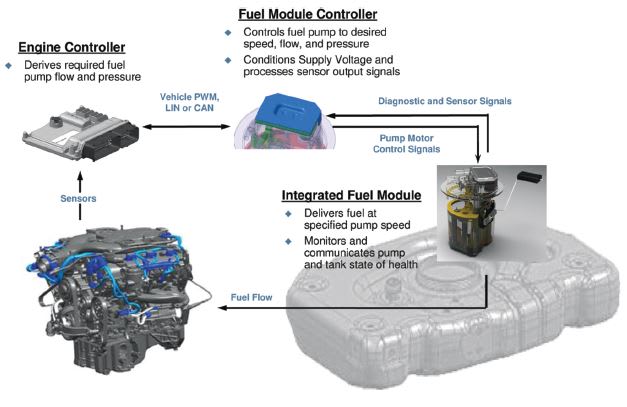 Fuel Module Controller
◆ Controls fuel pump to desired speed, flow, and pressure
◆ Conditions Supply Voltage and processes sensor output signals

Engine Controller
◆ Derives required fuel pump flow and pressure

Vehicle PWM, LIN or CAN

Diagnostic and Sensor Signals

Pump Motor Control Signals

Sensors

Integrated Fuel Module
◆ Delivers fuel at specified pump speed
◆ Monitors and communicates pump and tank state of health

Fuel Flow