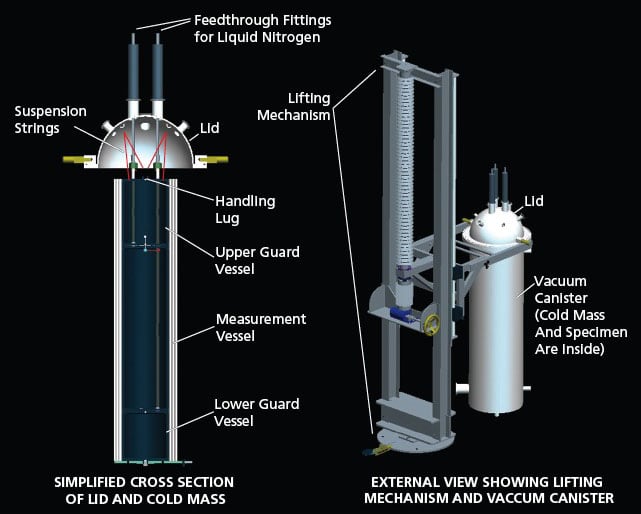 Feedthrough Fittings for Liquid Nitrogen

Suspension Strings

Lid

Handling Lug

Upper Guard Vessel

Measurement Vessel

Lower Guard Vessel

SIMPLIFIED CROSS SECTION OF LID AND COLD MASS

Lifting Mechanism

Lid

Vacuum Canister (Cold Mass And Specimen Are Inside)

EXTERNAL VIEW SHOWING LIFTING MECHANISM AND VACCUM CANISTER