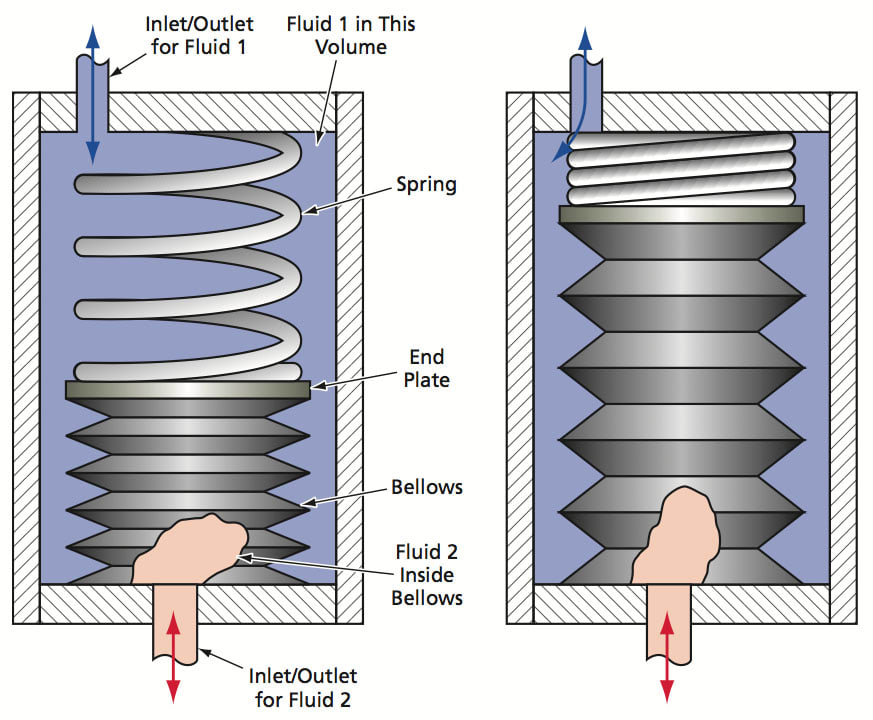 Inlet/Outlet for Fluid 1

Fluid 1 in This Volume

Spring

End Plate

Bellows

Fluid 2 Inside Bellows

Inlet/Outlet for Fluid 2