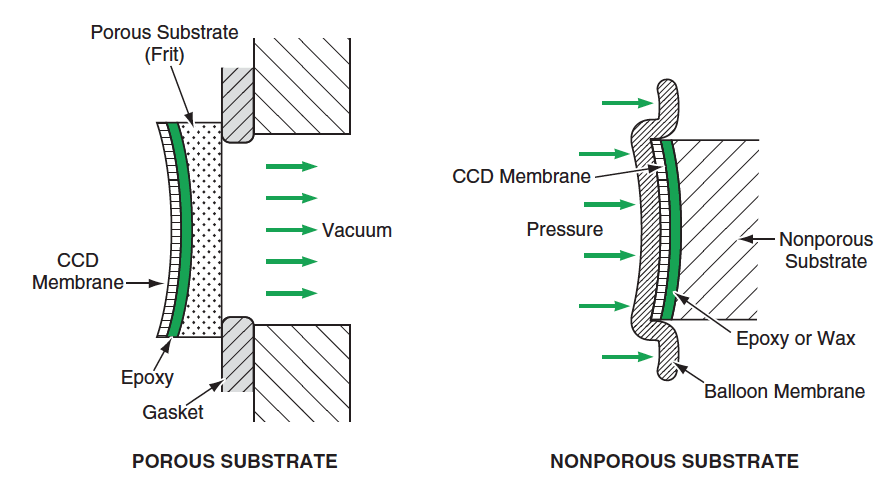 Porous Substrate (Frit)

Vacuum

CCD Membrane

Epoxy

Gasket

POROUS SUBSTRATE

CCD Membrane

Pressure

Nonporous Substrate

Epoxy or Wax

Balloon Membrane

NONPOROUS SUBSTRATE