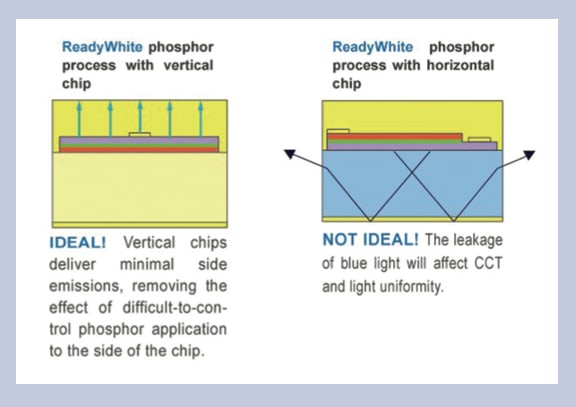 ReadyWhite phosphor process with vertical chip

IDEAL! Vertical chips deliver minimal side emissions, removing the effect of difficult-to-control phosphor application to the side of the chip.

ReadyWhite phosphor process with horizontal chip

NOT IDEAL! The leakage of blue light will affect CCT and light uniformity.