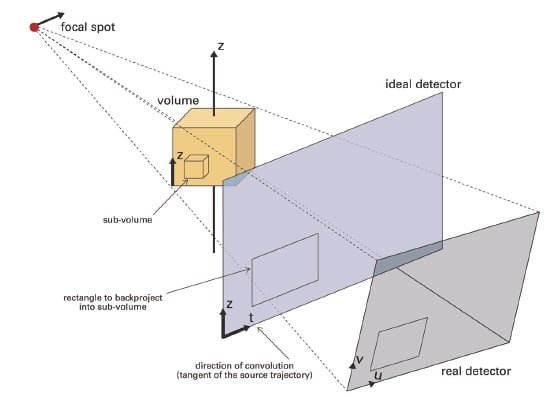 focal spot

z

ideal detector

volume

z

sub-volume

rectangle to backproject into sub-volume

z

t

direction of convolution (tangent of the source trajectory)

v

u

real detector